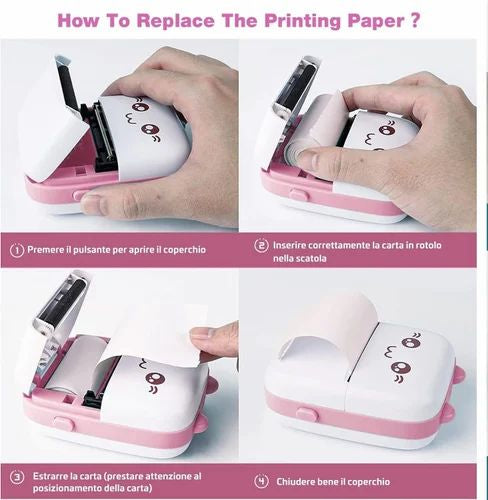 How To Replace The Printing Paper ?

① Premere il pulsante per aprire il coperchio

② Inserire correttamente la carta in rotolo nella scatola

③ Estrarre la carta (prestare attenzione al posizionamento della carta)

④ Chiudere bene il coperchio