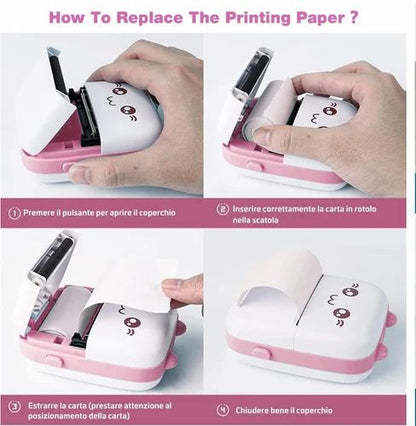 How To Replace The Printing Paper ?

① Premere il pulsante per aprire il coperchio

② Inserire correttamente la carta in rotolo nella scatola

③ Estrarre la carta (prestare attenzione al posizionamento della carta)

④ Chiudere bene il coperchio