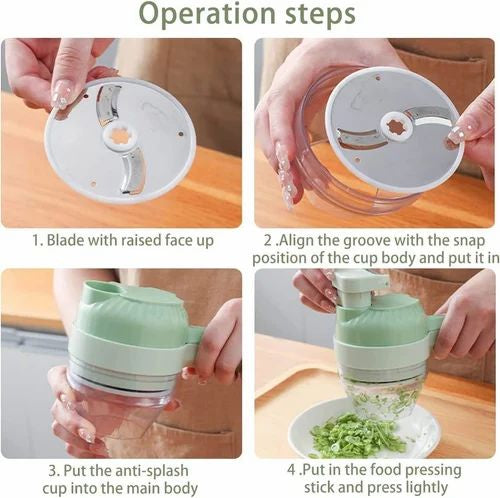 Operation steps

1. Blade with raised face up

2 .Align the groove with the snap position of the cup body and put it in

3. Put the anti-splash cup into the main body

4 .Put in the food pressing stick and press lightly