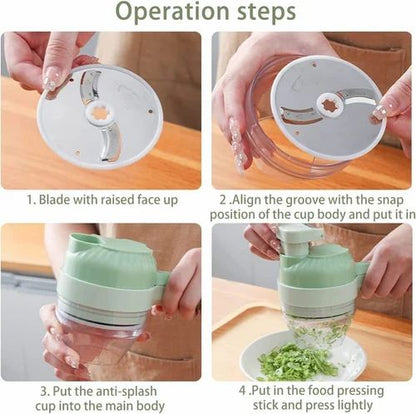 Operation steps

1. Blade with raised face up

2 .Align the groove with the snap position of the cup body and put it in

3. Put the anti-splash cup into the main body

4 .Put in the food pressing stick and press lightly